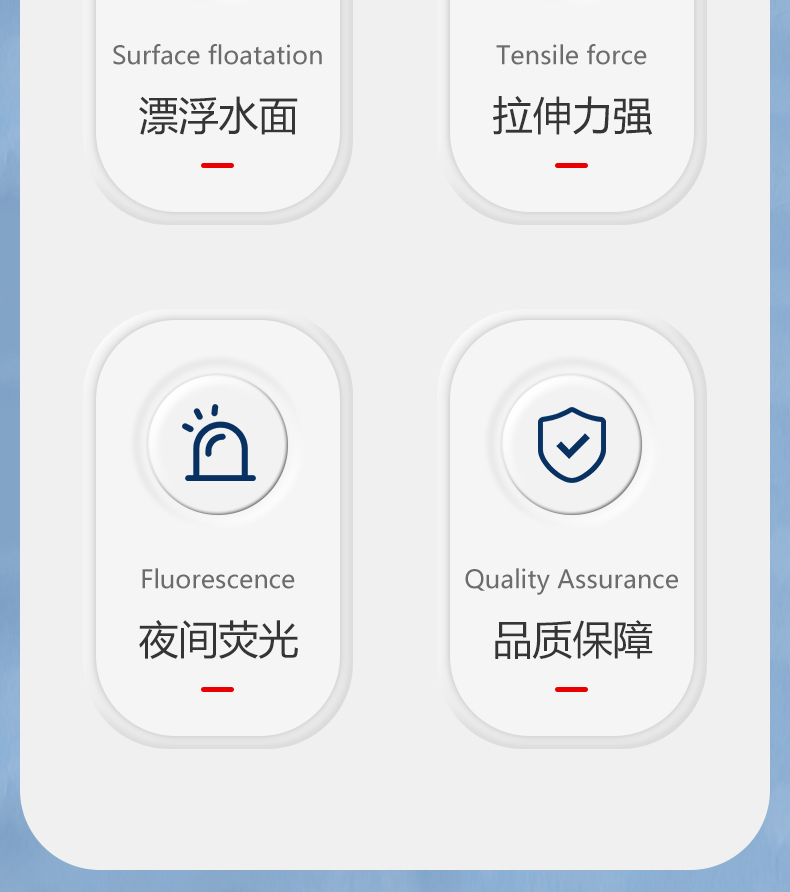 Surface floatation
漂浮水面

Tensile force
拉伸力强

Fluorescence
夜间荧光

Quality Assurance
品质保障