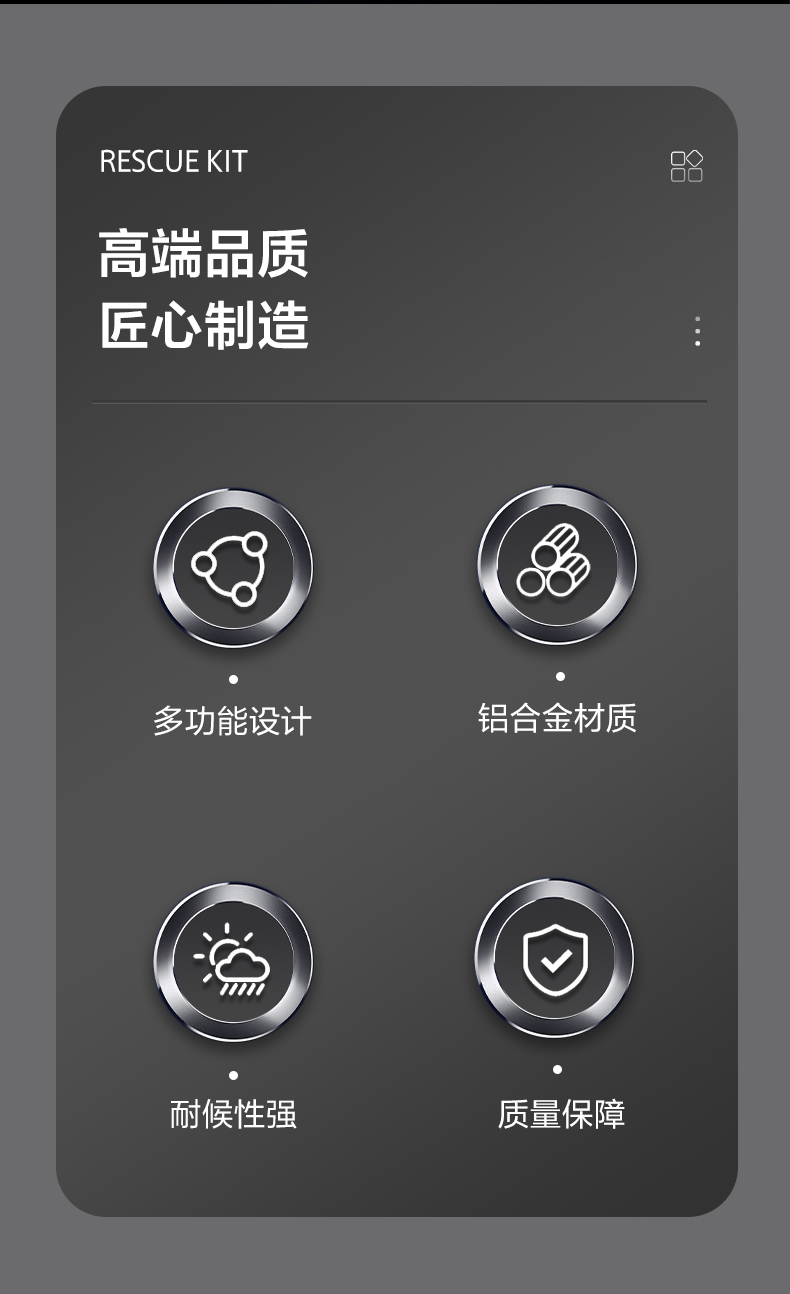 RESCUE KIT

高端品质
匠心制造

多功能设计

铝合金材质

耐候性强

质量保障